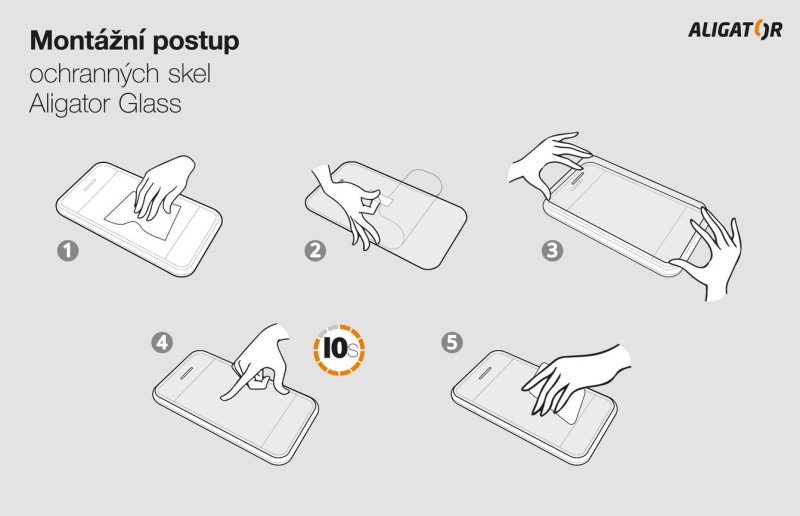 Montážní postup
ochranných skel
Aligator Glass

ALIGATOR

1

2

3

4

10s

5